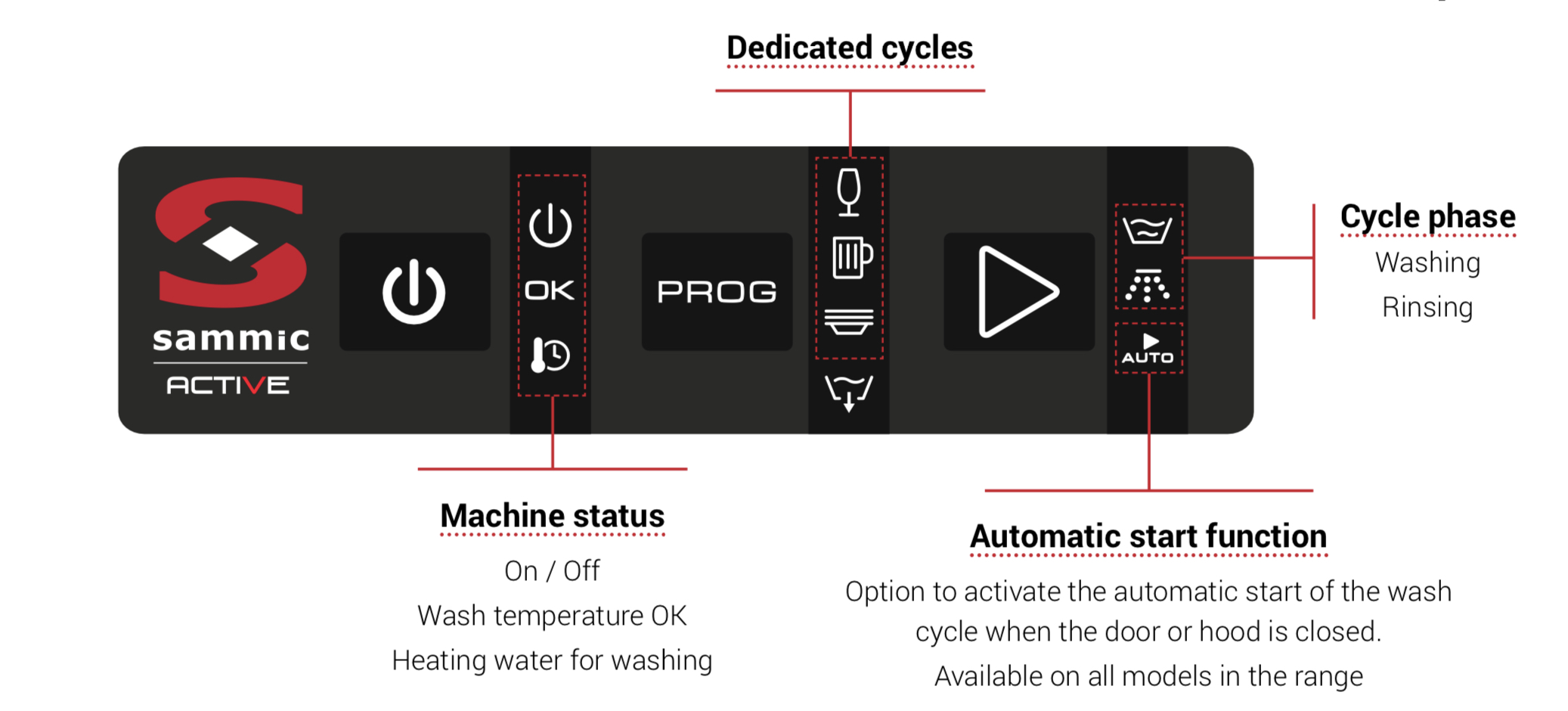 Dedicated cycles

sammic
ACTIVE

OK

PROG

AUTO

Cycle phase
Washing
Rinsing

Machine status
On / Off
Wash temperature OK
Heating water for washing

Automatic start function
Option to activate the automatic start of the wash cycle when the door or hood is closed.
Available on all models in the range